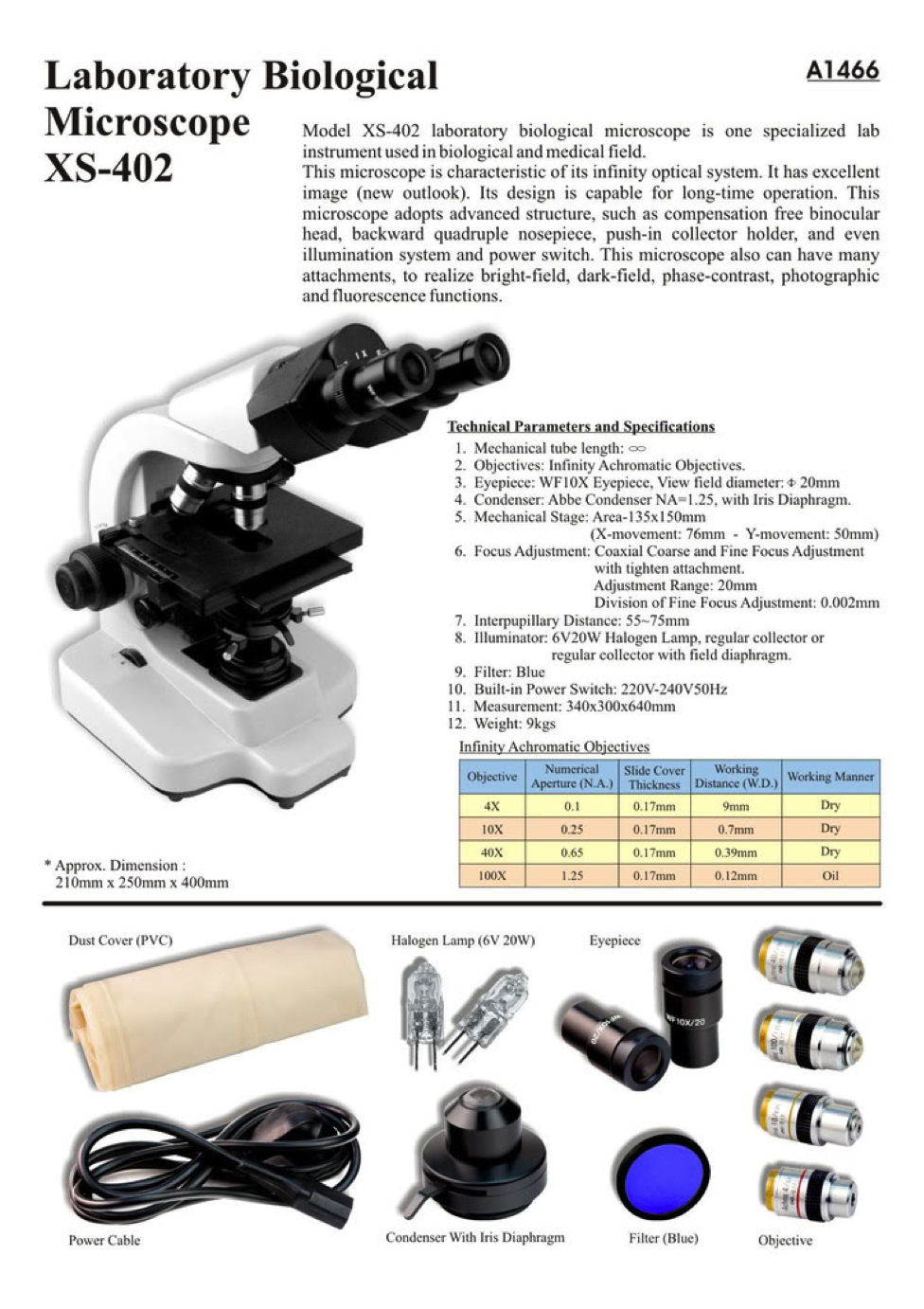 Laboratory Biological Microscope XS-402

A1466

Model XS-402 laboratory biological microscope is one specialized lab instrument used in biological and medical field.
This microscope is characteristic of its infinity optical system. It has excellent image (new outlook). Its design is capable for long-time operation. This microscope adopts advanced structure, such as compensation free binocular head, backward quadruple nosepiece, push-in collector holder, and even illumination system and power switch. This microscope also can have many attachments, to realize bright-field, dark-field, phase-contrast, photographic and fluorescence functions.

Technical Parameters and Specifications

1. Mechanical tube length: $\infty$
2. Objectives: Infinity Achromatic Objectives.
3. Eyepiece: WF10X Eyepiece, View field diameter: $\Phi$ 20mm
4. Condenser: Abbe Condenser NA=1.25, with Iris Diaphragm.
5. Mechanical Stage: Area-135x150mm (X-movement: 76mm - Y-movement: 50mm)
6. Focus Adjustment: Coaxial Coarse and Fine Focus Adjustment with tighten attachment. Adjustment Range: 20mm Division of Fine Focus Adjustment: 0.002mm
7. Interpupillary Distance: 55~75mm
8. Illuminator: 6V20W Halogen Lamp, regular collector or regular collector with field diaphragm.
9. Filter: Blue
10. Built-in Power Switch: 220V-240V50Hz
11. Measurement: 340x300x640mm
12. Weight: 9kgs

Infinity Achromatic Objectives

| Objective | Numerical Aperture (N.A.) | Slide Cover Thickness | Working Distance (W.D.) | Working Manner |
|---|---|---|---|---|
| 4X | 0.1 | 0.17mm | 9mm | Dry |
| 10X | 0.25 | 0.17mm | 0.7mm | Dry |
| 40X | 0.65 | 0.17mm | 0.39mm | Dry |
| 100X | 1.25 | 0.17mm | 0.12mm | Oil |

* Approx. Dimension : 210mm x 250mm x 400mm

Dust Cover (PVC)

Halogen Lamp (6V 20W)

Eyepiece

WF10X/20

Power Cable

Condenser With Iris Diaphragm

Filter (Blue)

Objective